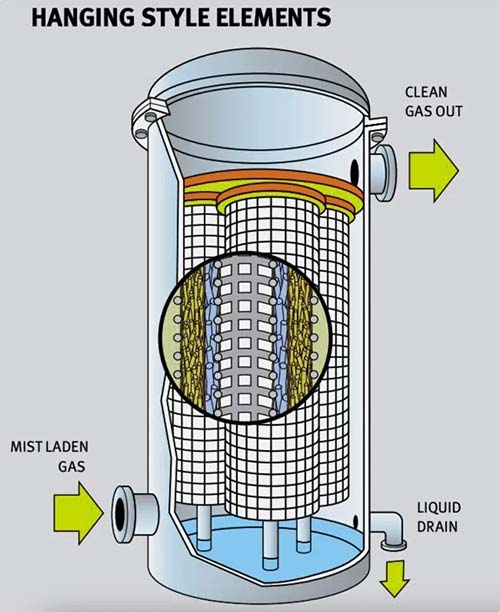 HANGING STYLE ELEMENTS

CLEAN GAS OUT

MIST LADEN GAS

LIQUID DRAIN