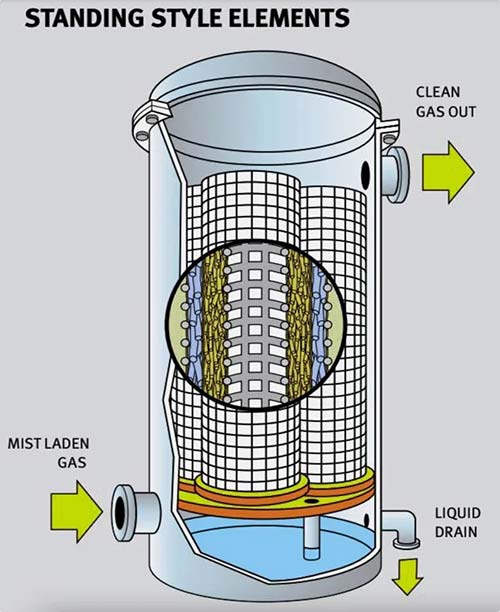 STANDING STYLE ELEMENTS

CLEAN GAS OUT

MIST LADEN GAS

LIQUID DRAIN